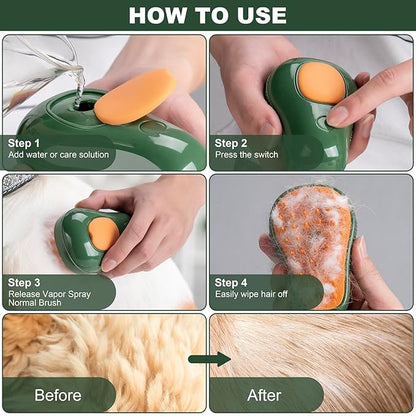 HOW TO USE

Step 1
Add water or care solution

Step 2
Press the switch

Step 3
Release Vapor Spray
Normal Brush

Step 4
Easily wipe hair off

Before

After