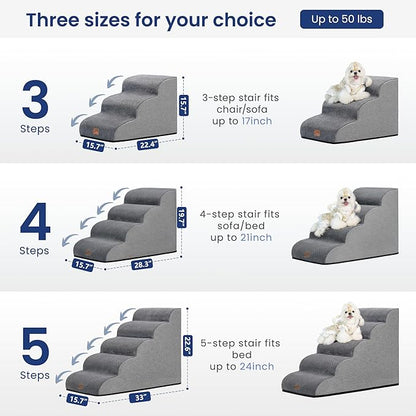 Three sizes for your choice

Up to 50 lbs

3
Steps

15.7"

15.7"

22.4"

3-step stair fits chair/sofa up to 17inch

4
Steps

19.7"

15.7"

28.3"

4-step stair fits sofa/bed up to 21inch

5
Steps

22.6"

15.7"

33"

5-step stair fits bed up to 24inch