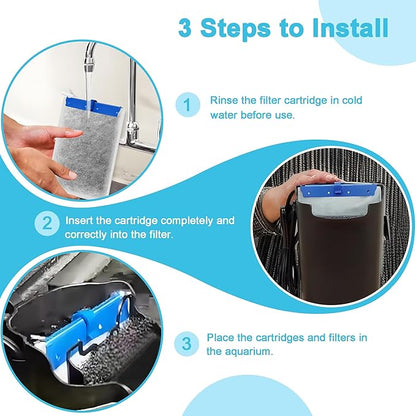 3 Steps to Install

1 Rinse the filter cartridge in cold water before use.

2 Insert the cartridge completely and correctly into the filter.

3 Place the cartridges and filters in the aquarium.