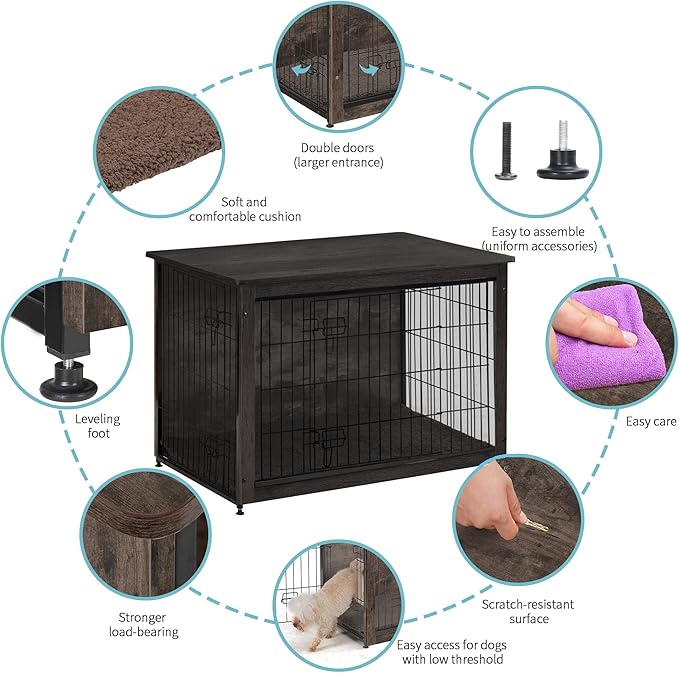 Double doors
(larger entrance)

Soft and
comfortable cushion

Easy to assemble
(uniform accessories)

Leveling
foot

Easy care

Stronger
load-bearing

Scratch-resistant
surface

Easy access for dogs
with low threshold