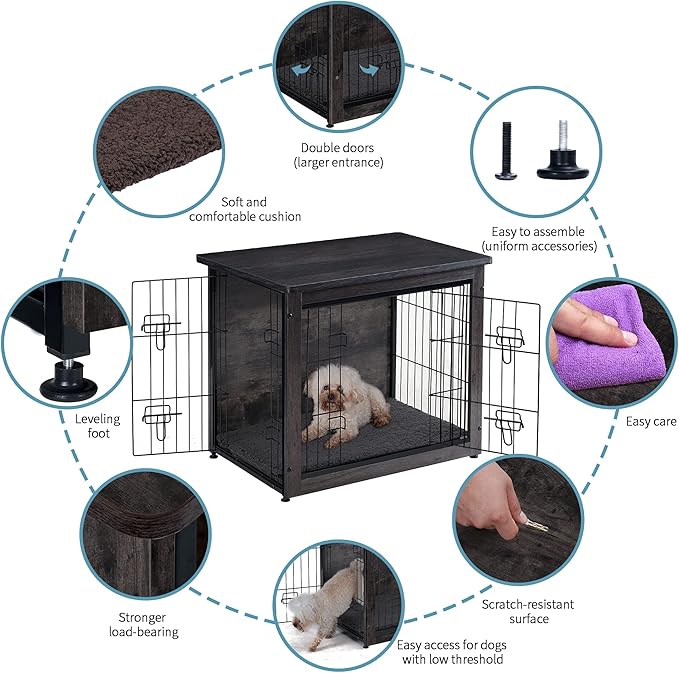 Double doors
(larger entrance)

Soft and
comfortable cushion

Easy to assemble
(uniform accessories)

Leveling
foot

Easy care

Stronger
load-bearing

Scratch-resistant
surface

Easy access for dogs
with low threshold