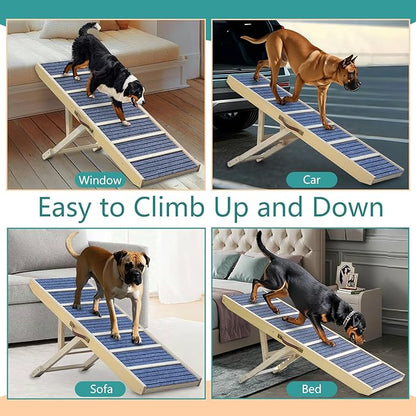 Window

Car

Easy to Climb Up and Down

Sofa

Bed