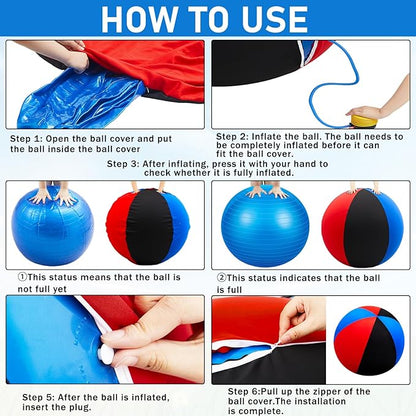 HOW TO USE

Step 1: Open the ball cover and put the ball inside the ball cover

Step 2: Inflate the ball. The ball needs to be completely inflated before it can fit the ball cover.

Step 3: After inflating, press it with your hand to check whether it is fully inflated.

①This status means that the ball is not full yet

②This status indicates that the ball is full

Step 5: After the ball is inflated, insert the plug.

Step 6:Pull up the zipper of the ball cover.The installation is complete.