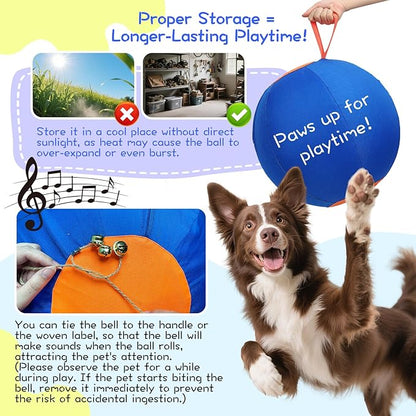 Proper Storage =
Longer-Lasting Playtime!

Store it in a cool place without direct sunlight, as heat may cause the ball to over-expand or even burst.

Paws up for playtime!

You can tie the bell to the handle or the woven label, so that the bell will make sounds when the ball rolls, attracting the pet's attention.
(Please observe the pet for a while during play. If the pet starts biting the bell, remove it immediately to prevent the risk of accidental ingestion.)