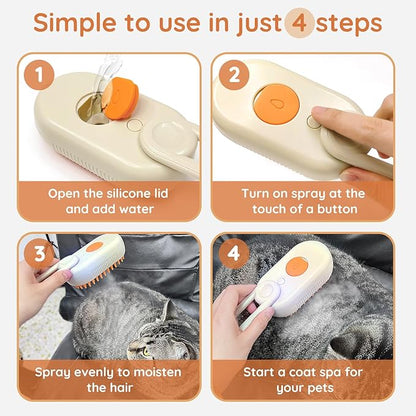 Simple to use in just 4 steps

1
Open the silicone lid and add water

2
Turn on spray at the touch of a button

3
Spray evenly to moisten the hair

4
Start a coat spa for your pets