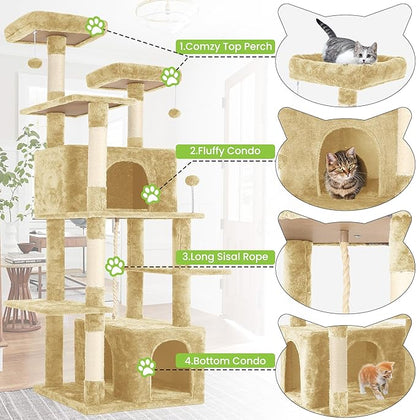 1.Comzy Top Perch

2.Fluffy Condo

3.Long Sisal Rope

4.Bottom Condo