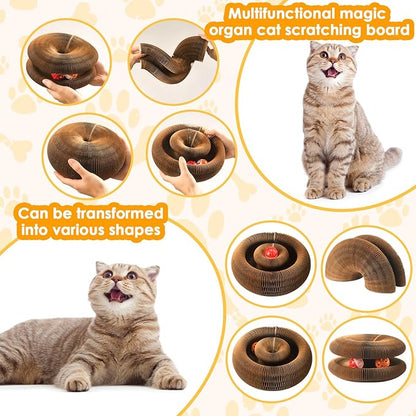 Multifunctional magic organ cat scratching board

Can be transformed into various shapes