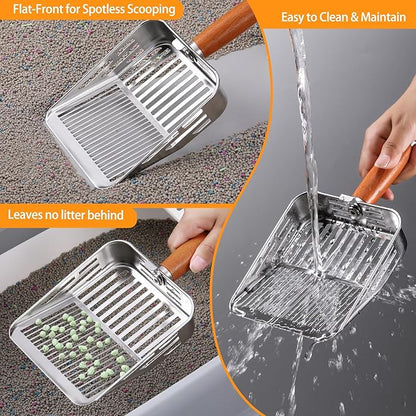 Flat-Front for Spotless Scooping

Easy to Clean & Maintain

Leaves no litter behind