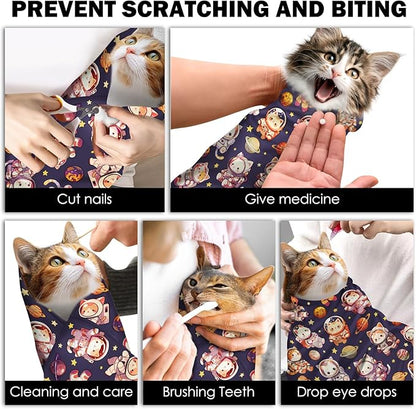 PREVENT SCRATCHING AND BITING

Cut nails

Give medicine

Cleaning and care

Brushing Teeth

Drop eye drops