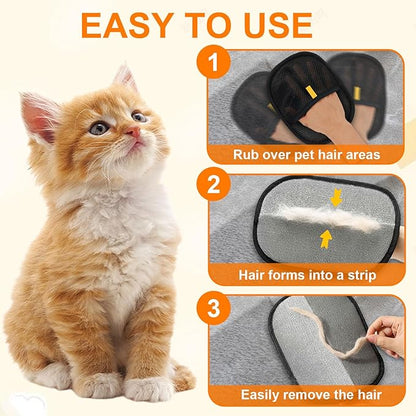 EASY TO USE

1
Rub over pet hair areas

2
Hair forms into a strip

3
Easily remove the hair