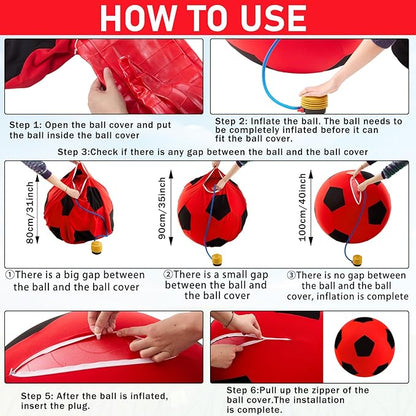 HOW TO USE

Step 1: Open the ball cover and put the ball inside the ball cover

Step 2: Inflate the ball. The ball needs to be completely inflated before it can fit the ball cover.

Step 3:Check if there is any gap between the ball and the ball cover

80cm/31inch

90cm/35inch

100cm/40inch

①There is a big gap between the ball and the ball cover

②There is a small gap between the ball and the ball cover

③There is no gap between the ball and the ball cover, inflation is complete

Step 5: After the ball is inflated, insert the plug.

Step 6:Pull up the zipper of the ball cover.The installation is complete.