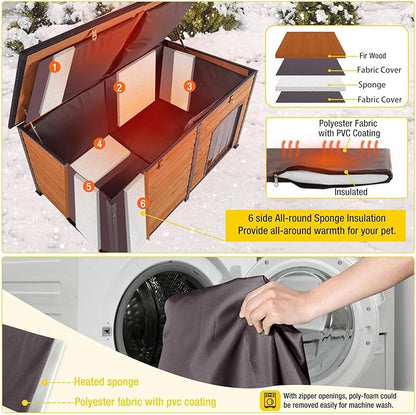 1
2
3
4
5
6

Fir Wood
Fabric Cover
Sponge
Fabric Cover

Polyester Fabric with PVC Coating

Insulated

6 side All-round Sponge Insulation
Provide all-around warmth for your pet.

Heated sponge
Polyester fabric with pvc coating

With zipper openings, poly-foam could be removed easily for machine wash.