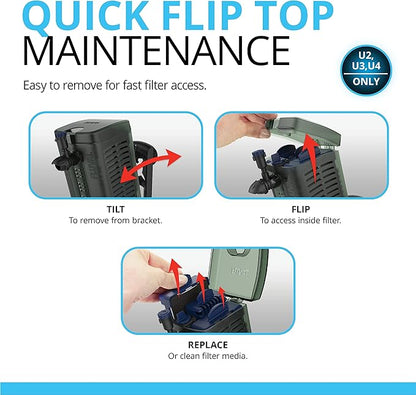 QUICK FLIP TOP
MAINTENANCE

U2, U3,U4
ONLY

Easy to remove for fast filter access.

TILT
To remove from bracket.

FLIP
To access inside filter.

REPLACE
Or clean filter media.