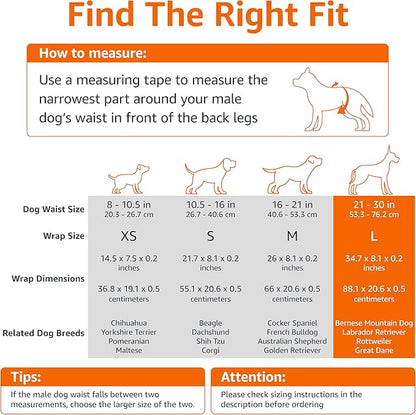 Find The Right Fit

How to measure:

Use a measuring tape to measure the narrowest part around your male dog's waist in front of the back legs

| | | | | |
|---|---|---|---|---|
| Dog Waist Size | 8 - 10.5 in 20.3 - 26.7 cm | 10.5 - 16 in 26.7 - 40.6 cm | 16 - 21 in 40.6 - 53.3 cm | 21 - 30 in 53.3 - 76.2 cm |
| Wrap Size | XS | S | M | L |
| Wrap Dimensions | 14.5 x 7.5 x 0.2 inches 36.8 x 19.1 x 0.5 centimeters | 21.7 x 8.1 x 0.2 inches 55.1 x 20.6 x 0.5 centimeters | 26 x 8.1 x 0.2 inches 66 x 20.6 x 0.5 centimeters | 34.7 x 8.1 x 0.2 inches 88.1 x 20.6 x 0.5 centimeters |
| Related Dog Breeds | Chihuahua Yorkshire Terrier Pomeranian Maltese | Beagle Dachshund Shih Tzu Corgi | Cocker Spaniel French Bulldog Australian Shepherd Golden Retriever | Bernese Mountain Dog Labrador Retriever Rottweiler Great Dane |

Tips:
If the male dog waist falls between two measurements, choose the larger size of the two.

Attention:
Please check sizing instructions in the description before ordering