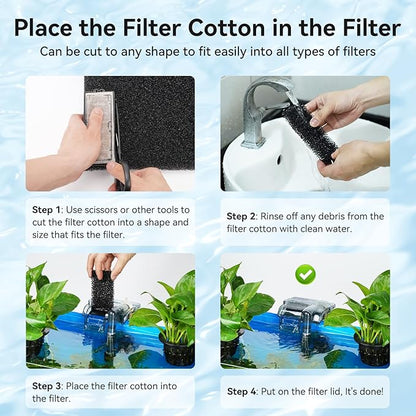 Place the Filter Cotton in the Filter

Can be cut to any shape to fit easily into all types of filters

Step 1: Use scissors or other tools to cut the filter cotton into a shape and size that fits the filter.

Step 2: Rinse off any debris from the filter cotton with clean water.

Step 3: Place the filter cotton into the filter.

Step 4: Put on the filter lid, It's done!