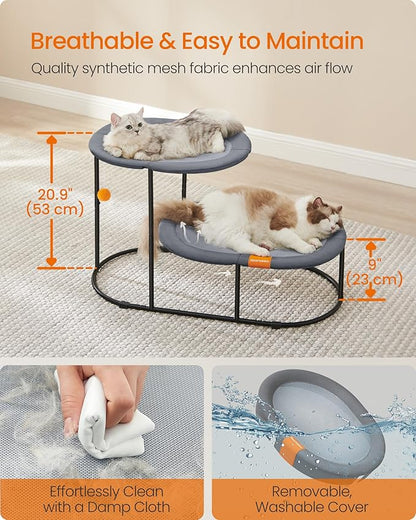 Breathable & Easy to Maintain
Quality synthetic mesh fabric enhances air flow

20.9"
(53 cm)

9"
(23 cm)

Effortlessly Clean with a Damp Cloth

Removable, Washable Cover