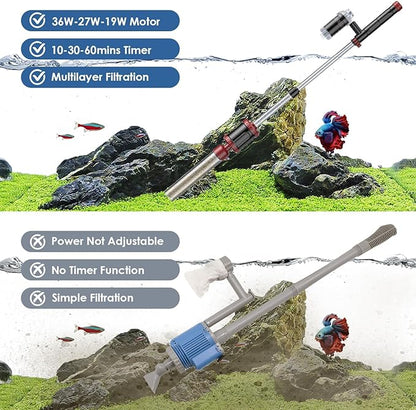 36W-27W-19W Motor

10-30-60mins Timer

Multilayer Filtration

Power Not Adjustable

No Timer Function

Simple Filtration