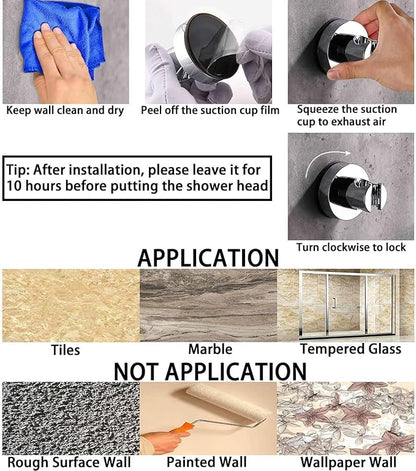 Keep wall clean and dry

Peel off the suction cup film

Squeeze the suction cup to exhaust air

Tip: After installation, please leave it for 10 hours before putting the shower head

Turn clockwise to lock

APPLICATION

Tiles

Marble

Tempered Glass

NOT APPLICATION

Rough Surface Wall

Painted Wall

Wallpaper Wall