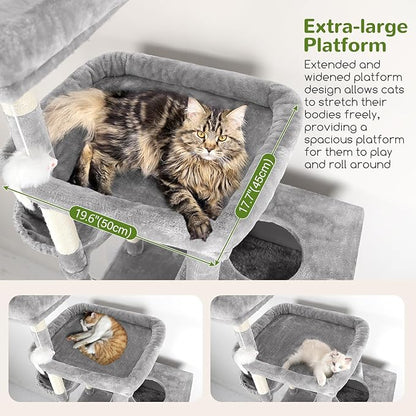 Extra-large Platform

Extended and widened platform design allows cats to stretch their bodies freely, providing a spacious platform for them to play and roll around

19.6"(50cm)

17.7"(45cm)