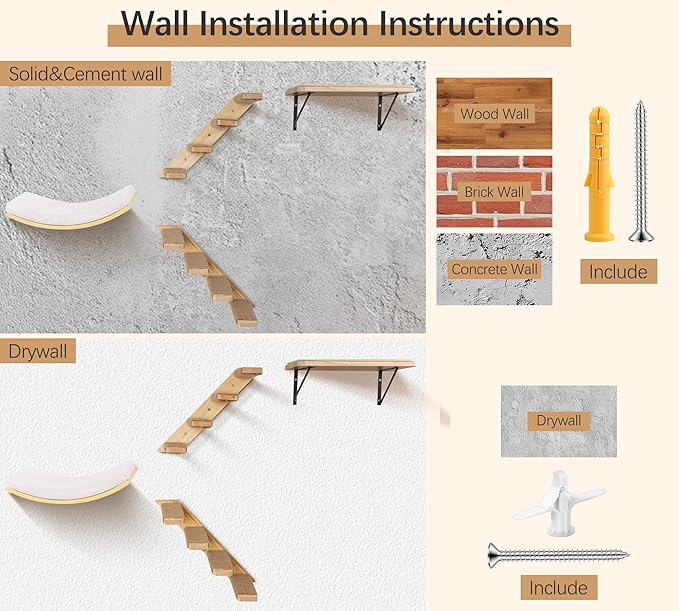 Wall Installation Instructions

Solid&Cement wall

Wood Wall

Brick Wall

Concrete Wall

Include

Drywall

Drywall

Include