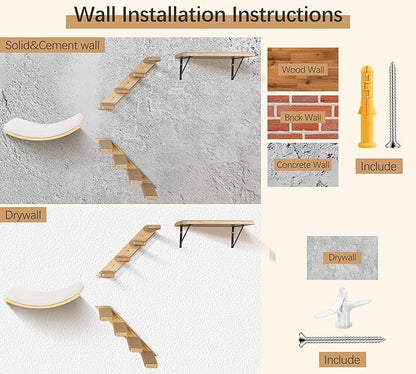 Wall Installation Instructions

Solid&Cement wall

Wood Wall

Brick Wall

Concrete Wall

Include

Drywall

Drywall

Include