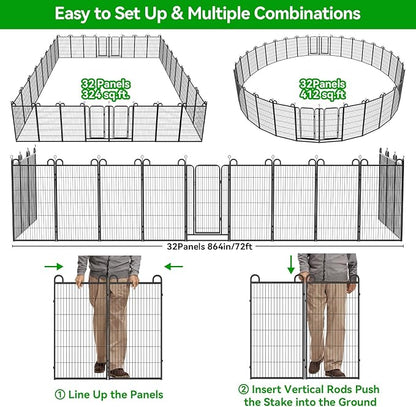 Easy to Set Up & Multiple Combinations

32 Panels
324 sq.ft.

32Panels
412 sq.ft

32Panels 864in/72ft

① Line Up the Panels

② Insert Vertical Rods Push the Stake into the Ground