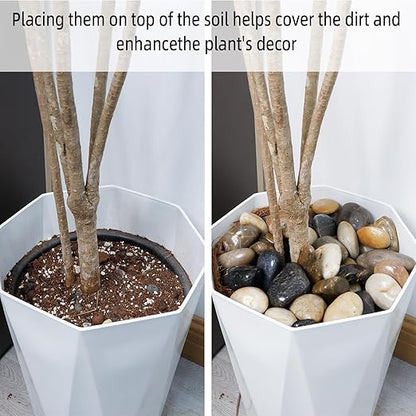 Placing them on top of the soil helps cover the dirt and enhancethe plant's decor