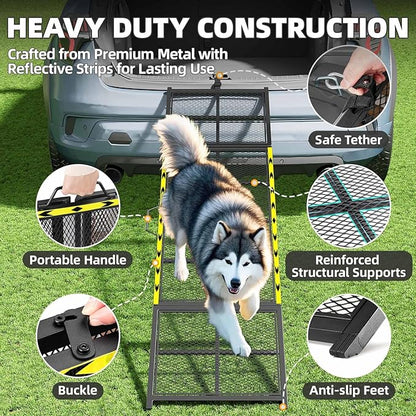 HEAVY DUTY CONSTRUCTION

Crafted from Premium Metal with Reflective Strips for Lasting Use

Safe Tether

Portable Handle

Reinforced Structural Supports

Buckle

Anti-slip Feet