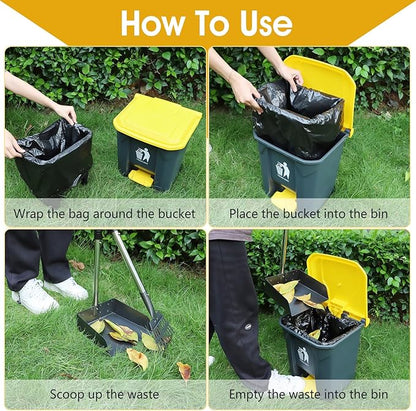 How To Use

Wrap the bag around the bucket

Place the bucket into the bin

Scoop up the waste

Empty the waste into the bin