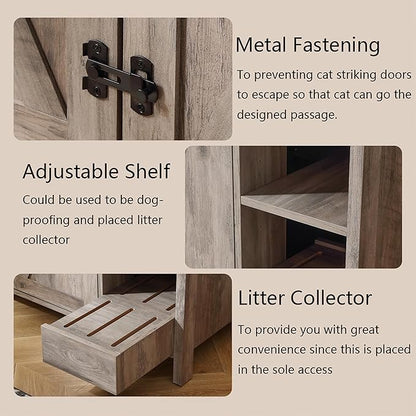 Metal Fastening

To preventing cat striking doors to escape so that cat can go the designed passage.

Adjustable Shelf

Could be used to be dog-proofing and placed litter collector

Litter Collector

To provide you with great convenience since this is placed in the sole access